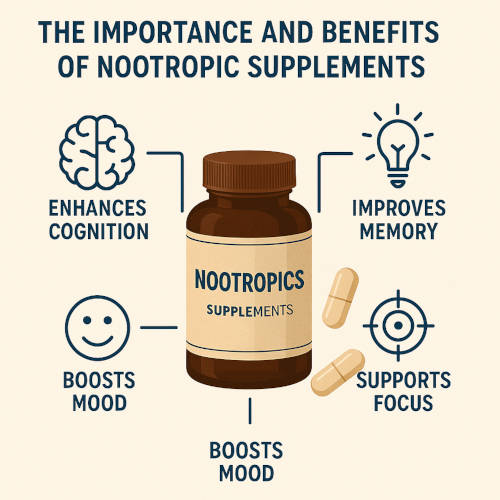 THE IMPORTANCE AND BENEFITS OF NOOTROPIC SUPPLEMENTS

ENHANCES COGNITION

IMPROVES MEMORY

NOOTROPICS

SUPPLEMENTS

BOOSTS MOOD

SUPPORTS FOCUS

BOOSTS MOOD